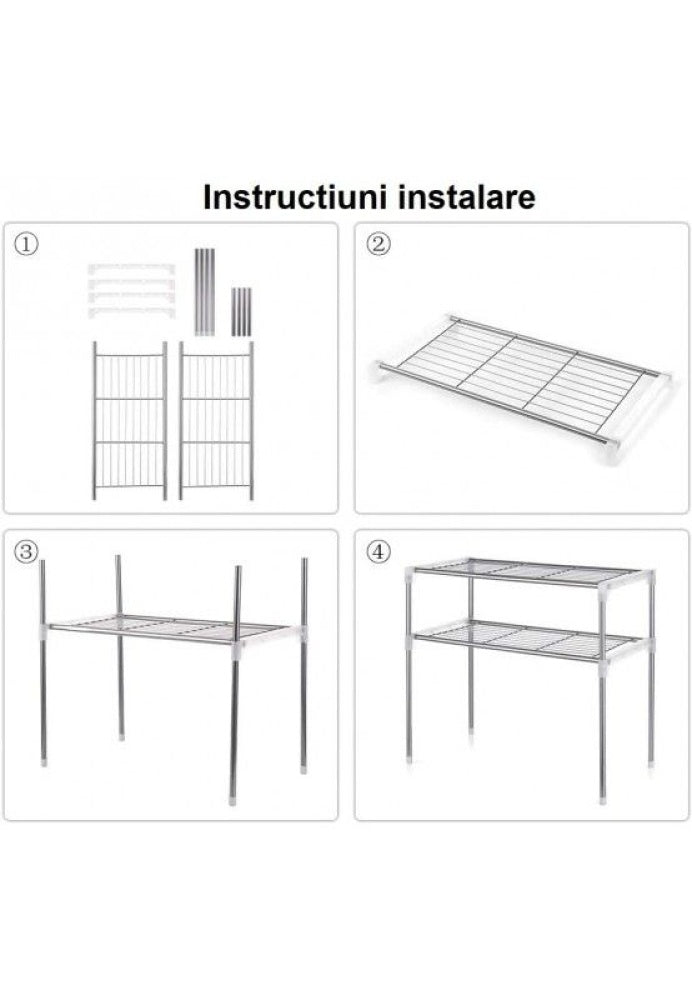 Instructiuni instalare

①

②

③

④