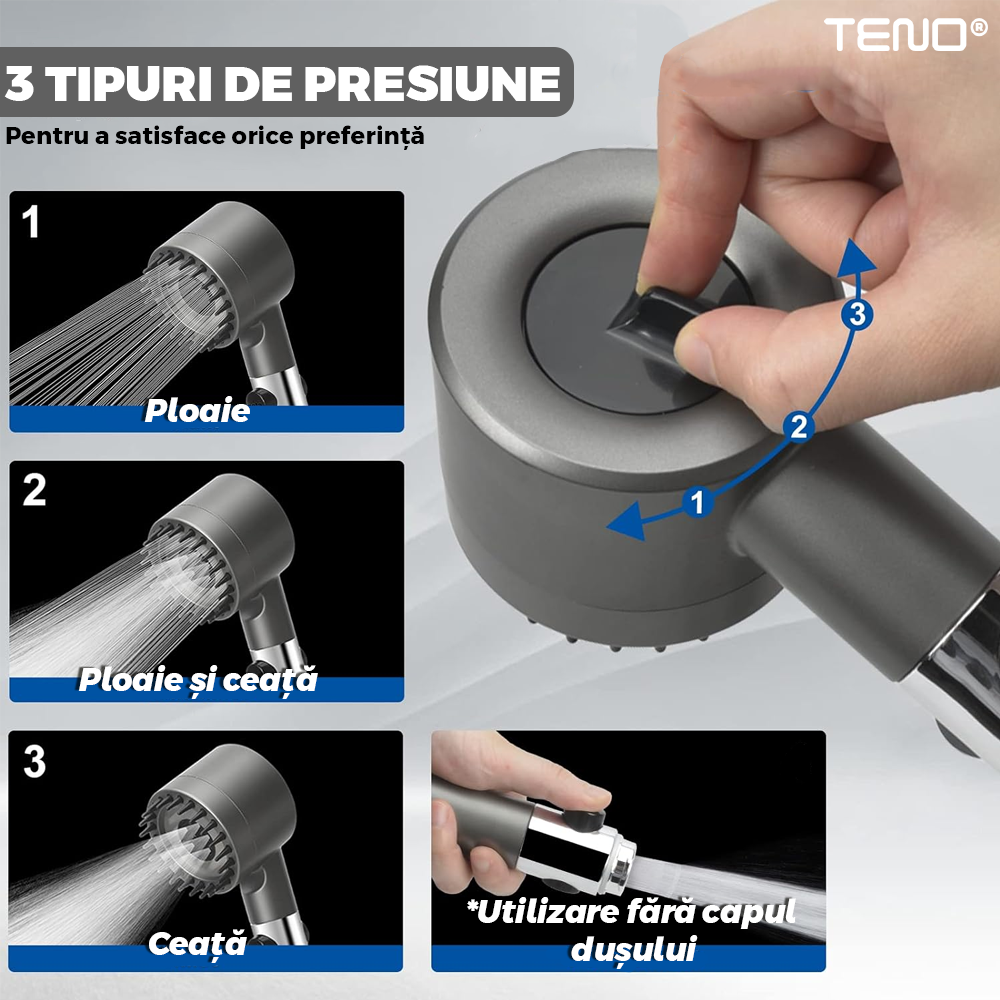 TENO®

3 TIPURI DE PRESIUNE

Pentru a satisface orice preferință

1

Ploaie

2

Ploaie și ceață

3

Ceață

3

2

1

*Utilizare fără capul dușului