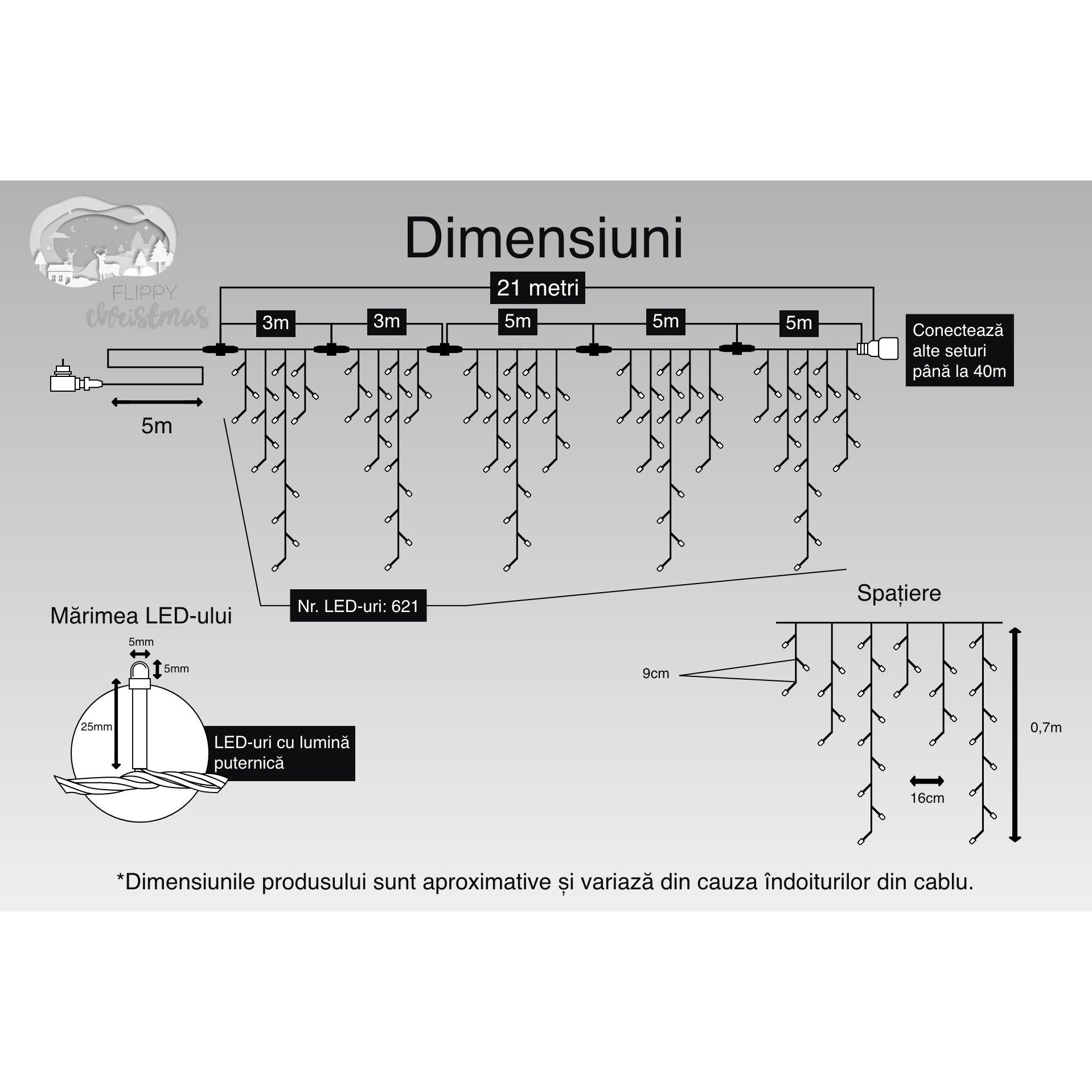 FLIPPY christmas

Dimensiuni

21 metri

3m

3m

5m

5m

5m

Conectează alte seturi până la 40m

5m

Nr. LED-uri: 621

Mărimea LED-ului

5mm

5mm

25mm

LED-uri cu lumină puternică

Spațiere

9cm

0,7m

16cm

*Dimensiunile produsului sunt aproximative și variază din cauza îndoiturilor din cablu.