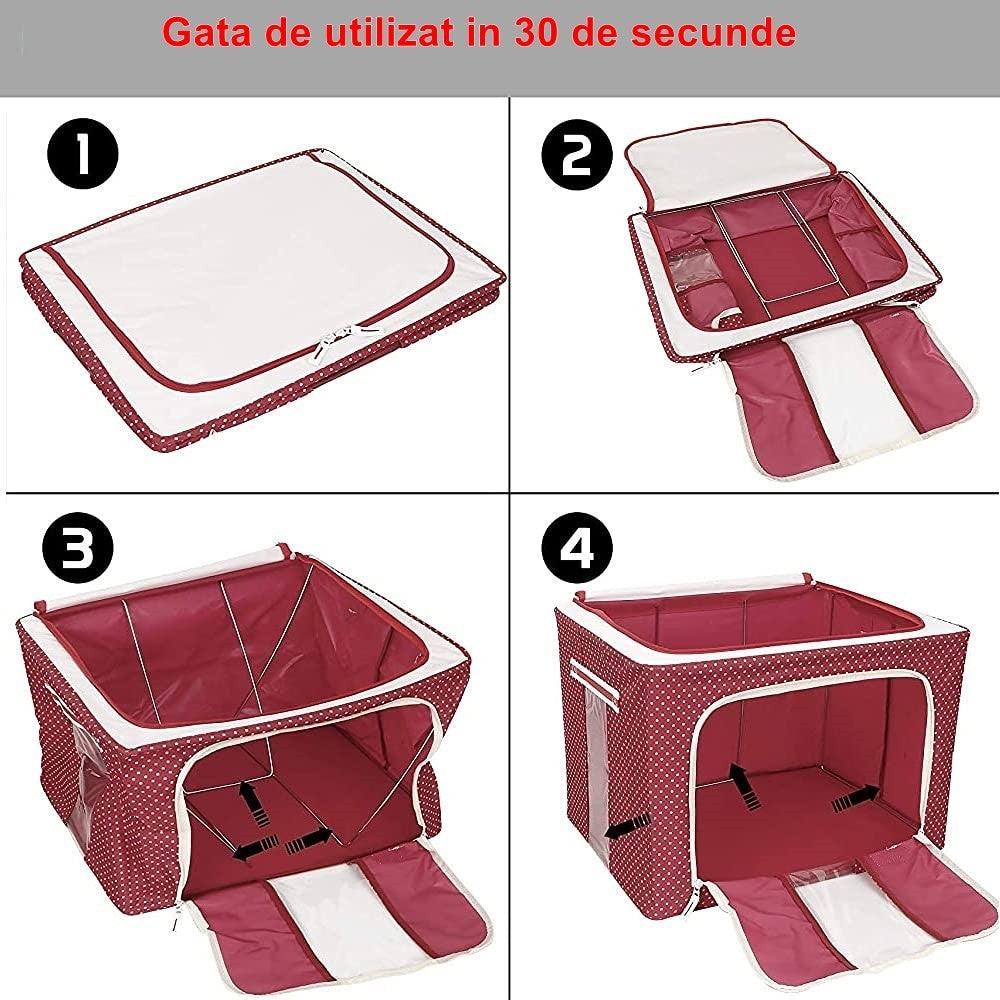 Gata de utilizat in 30 de secunde

1

2

3

4