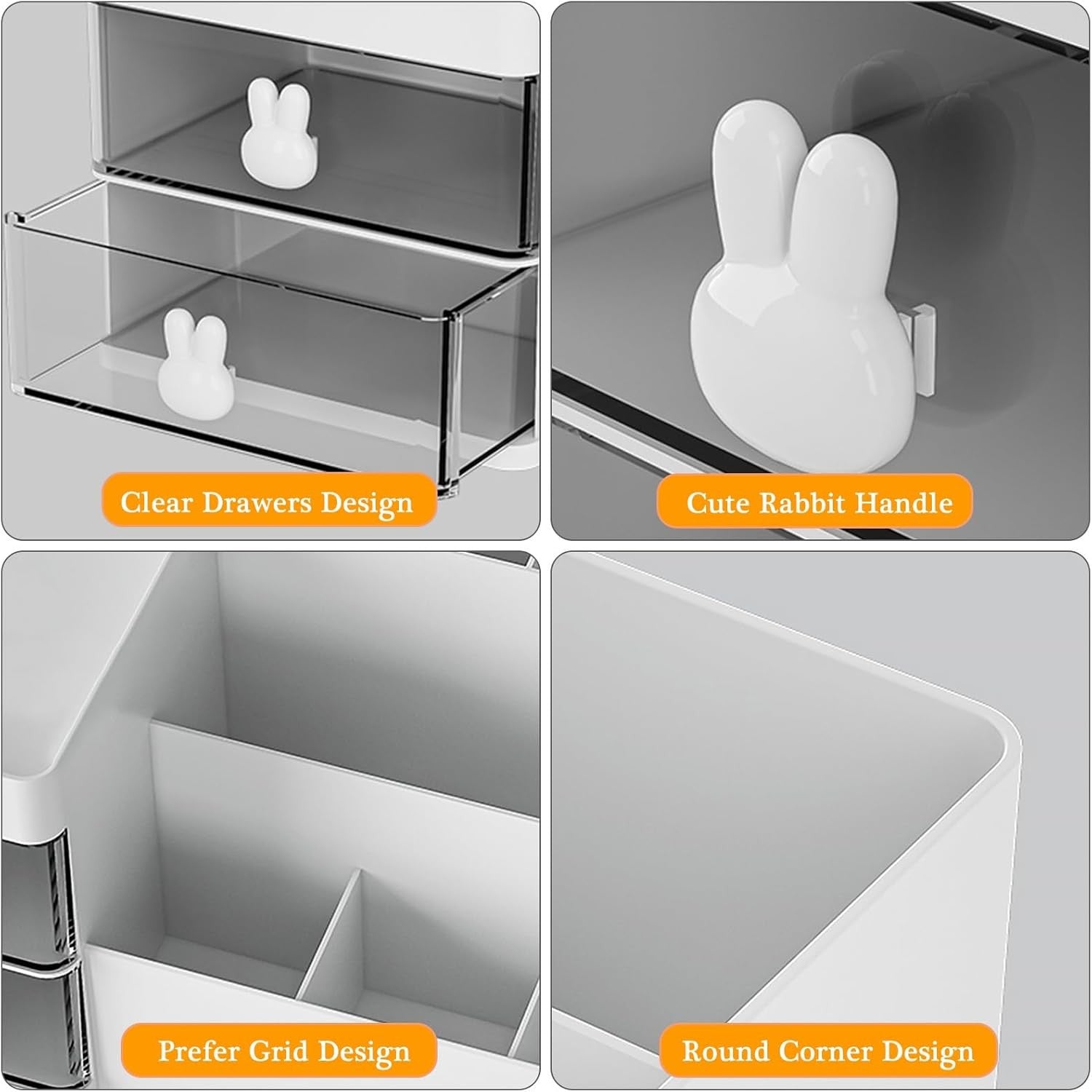 Clear Drawers Design

Cute Rabbit Handle

Prefer Grid Design

Round Corner Design