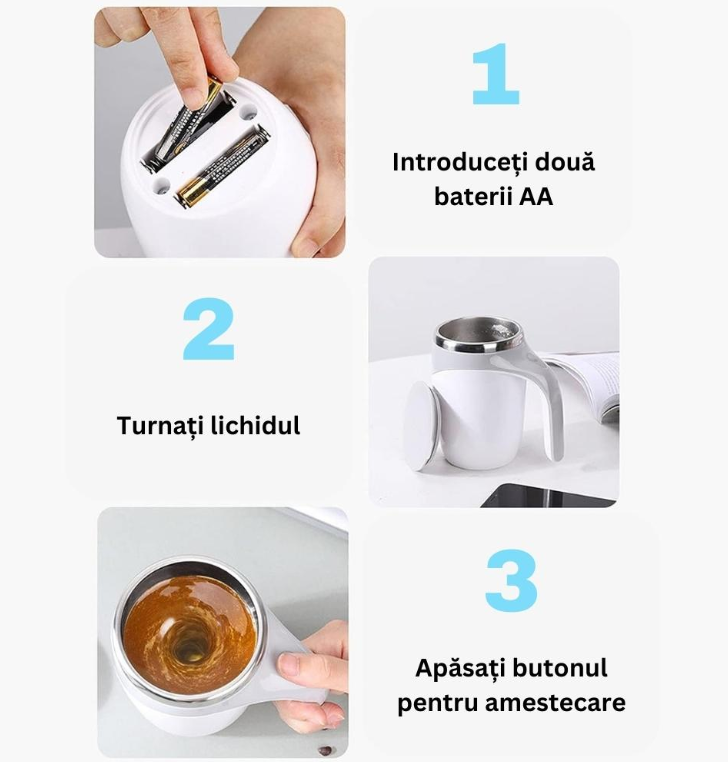 1

Introduceți două baterii AA

2

Turnați lichidul

3

Apăsați butonul pentru amestecare