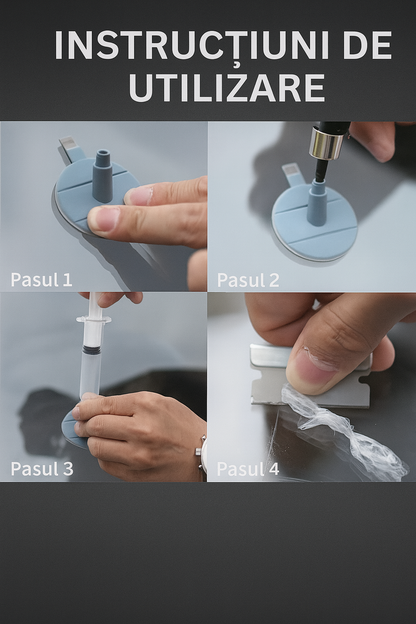 INSTRUCȚIUNI DE UTILIZARE

Pasul 1

Pasul 2

Pasul 3

Pasul 4