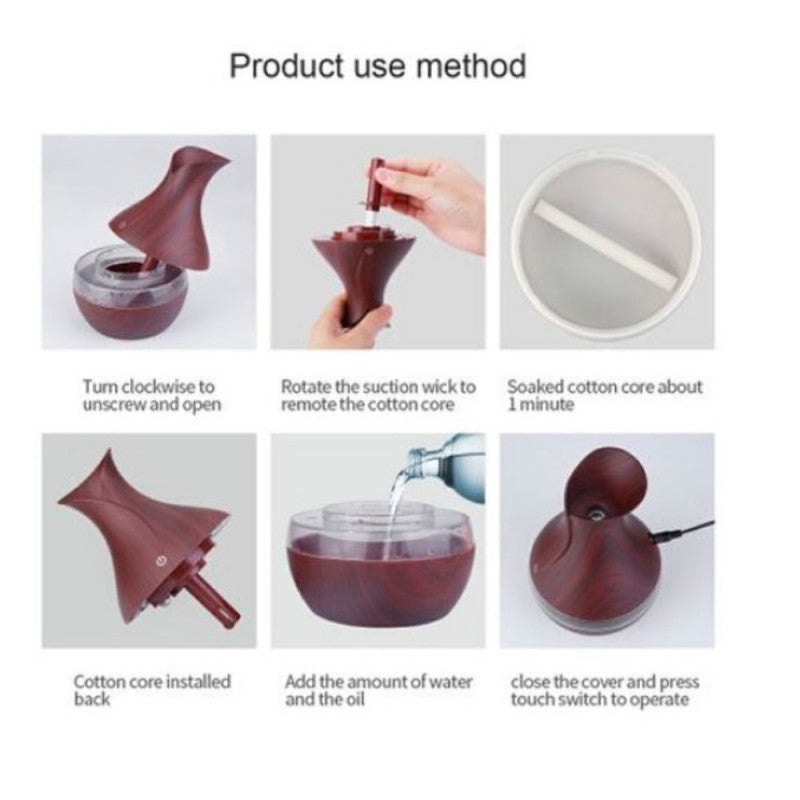 Product use method

Turn clockwise to unscrew and open

Rotate the suction wick to remote the cotton core

Soaked cotton core about 1 minute

Cotton core installed back

Add the amount of water and the oil

close the cover and press touch switch to operate