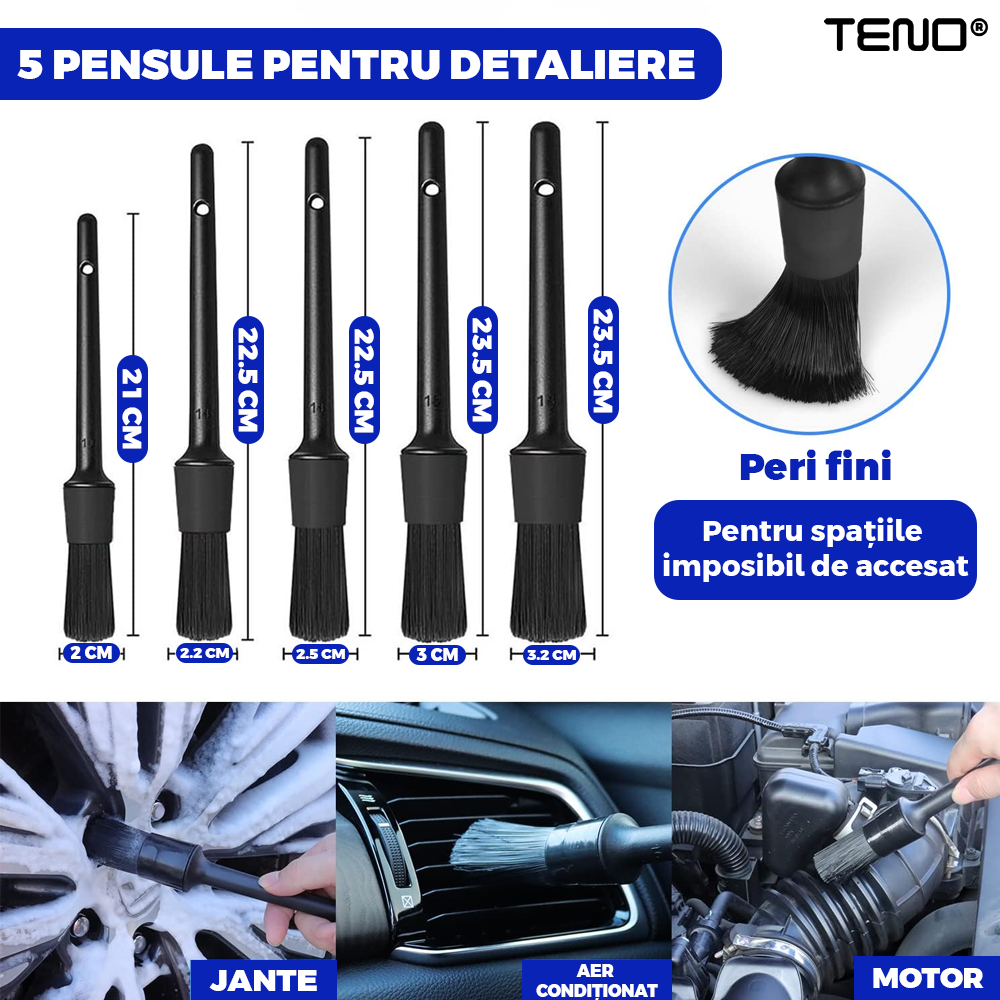 5 PENSULE PENTRU DETALIERE

TENO®

21 CM

22.5 CM

22.5 CM

23.5 CM

23.5 CM

2 CM

2.2 CM

2.5 CM

3 CM

3.2 CM

Peri fini

Pentru spațiile imposibil de accesat

JANTE

AER CONDIȚIONAT

MOTOR