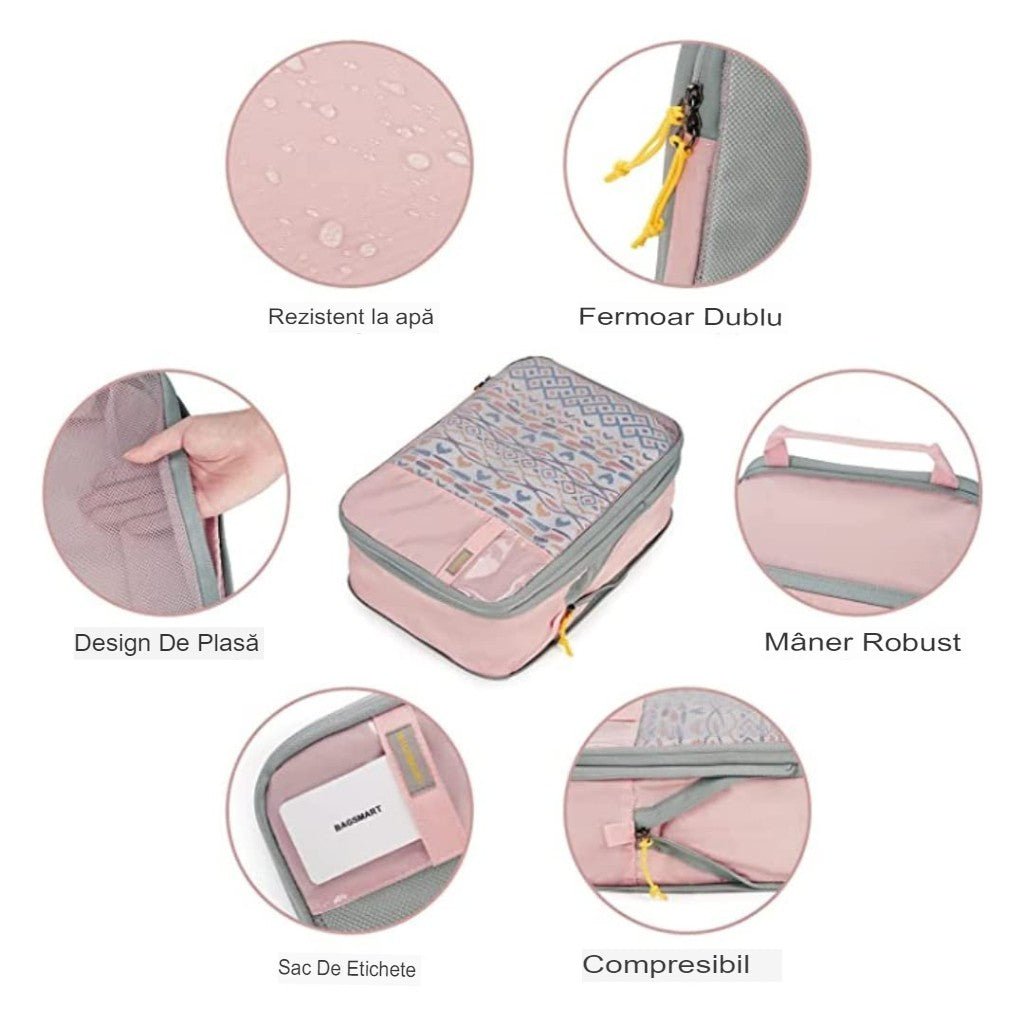 Rezistent la apă

Fermoar Dublu

Design De Plasă

Mâner Robust

BAGSMART

Sac De Etichete

Compresibil