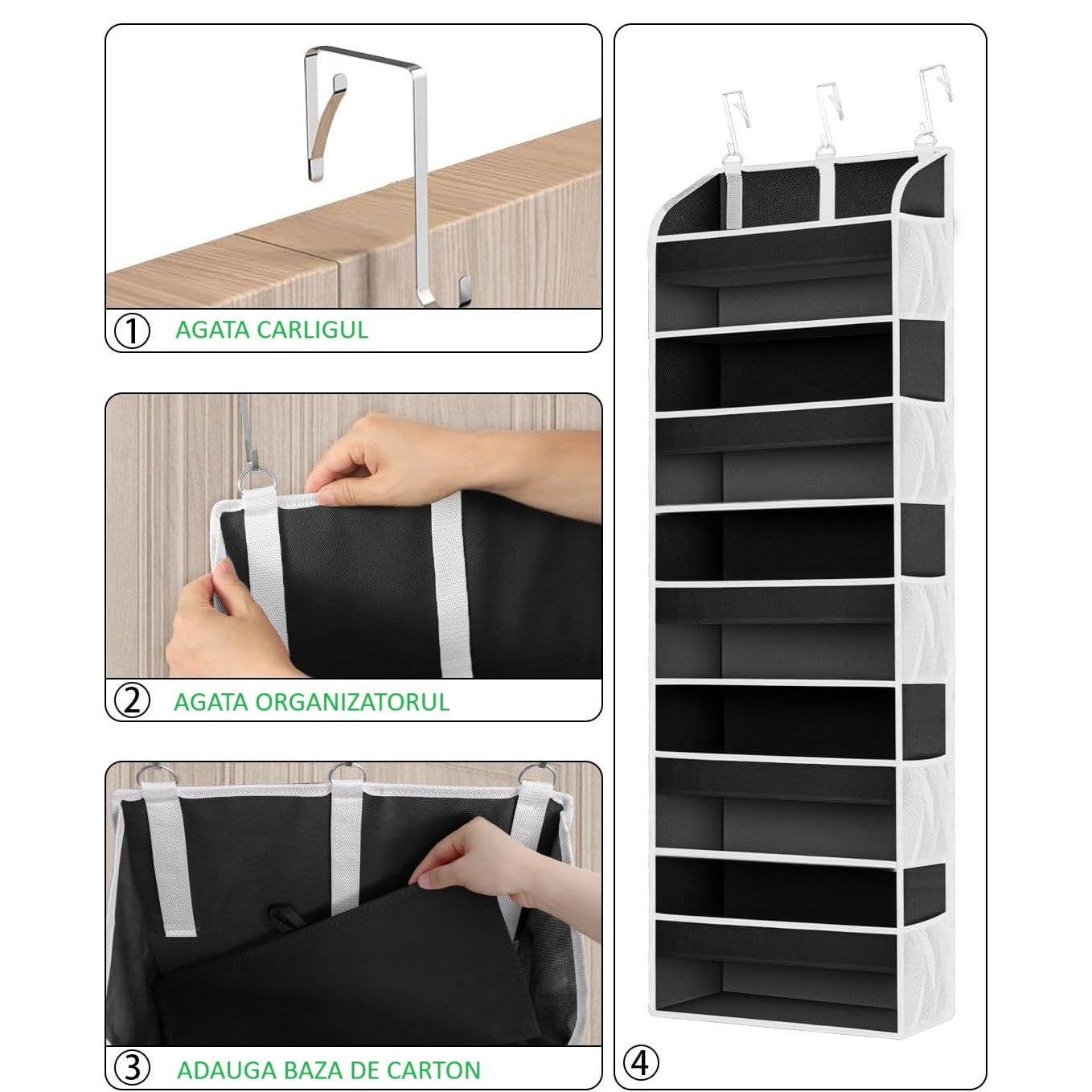 ① AGATA CARLIGUL

② AGATA ORGANIZATORUL

③ ADAUGA BAZA DE CARTON

④