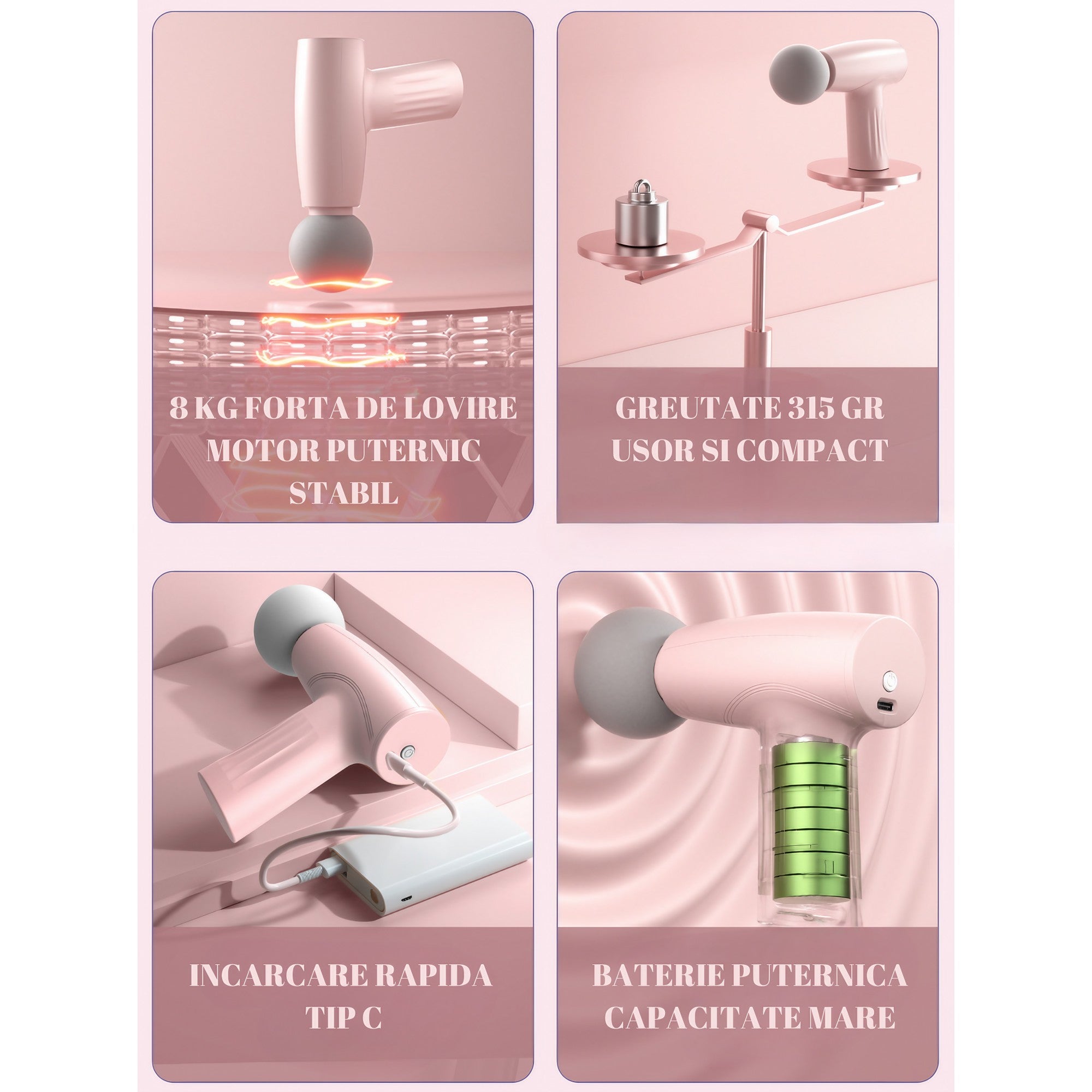 8 KG FORTA DE LOVIRE
MOTOR PUTERNIC
STABIL

GREUTATE 315 GR
USOR SI COMPACT

INCARCARE RAPIDA
TIP C

BATERIE PUTERNICA
CAPACITATE MARE