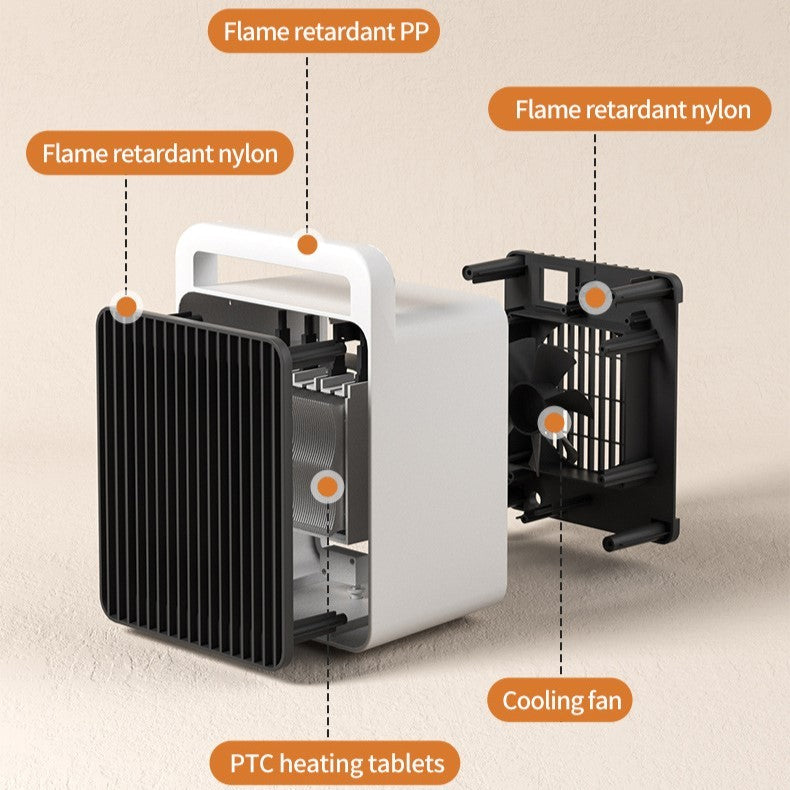 Flame retardant PP

Flame retardant nylon

Flame retardant nylon

Cooling fan

PTC heating tablets