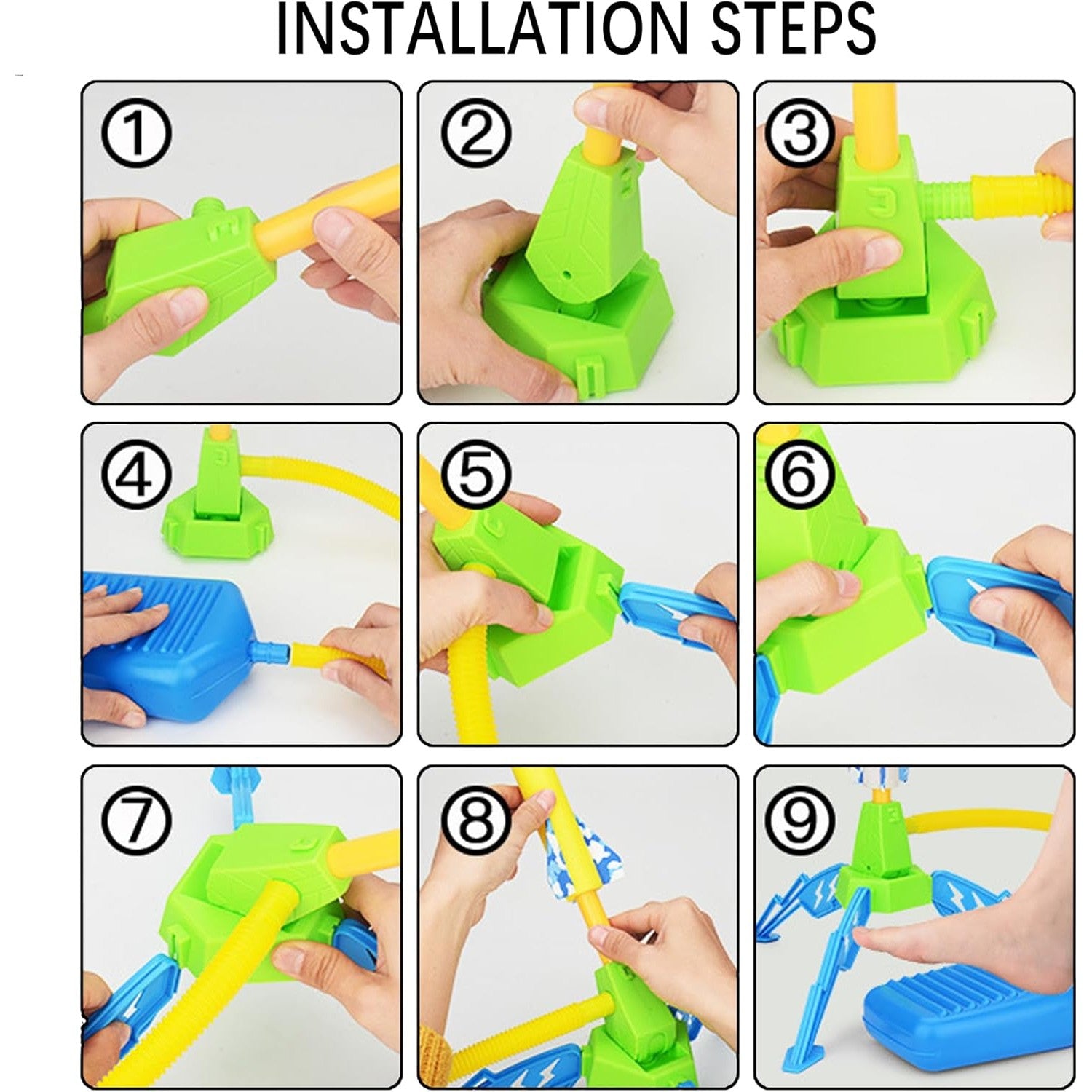 INSTALLATION STEPS

①

②

③

④

⑤

⑥

⑦

⑧

⑨