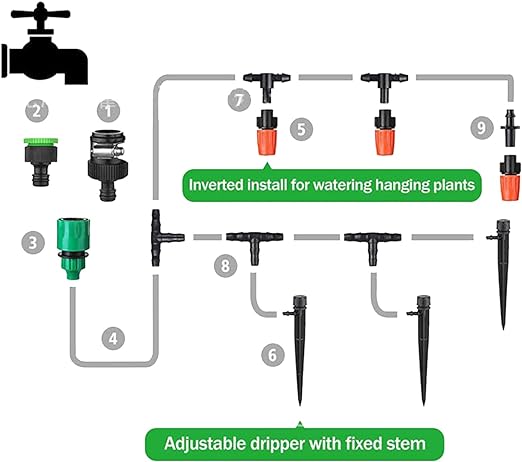 2

1

7

5

9

Inverted install for watering hanging plants

3

8

4

6

Adjustable dripper with fixed stem