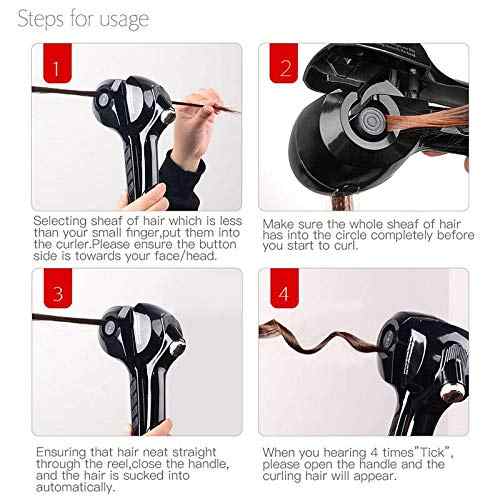 Steps for usage

1

Selecting sheaf of hair which is less than your small finger,put them into the curler.Please ensure the button side is towards your face/head.

2

Make sure the whole sheaf of hair has into the circle completely before you start to curl.

3

Ensuring that hair neat straight through the reel,close the handle, and the hair is sucked into automatically.

4

When you hearing 4 times"Tick", please open the handle and the curling hair will appear.