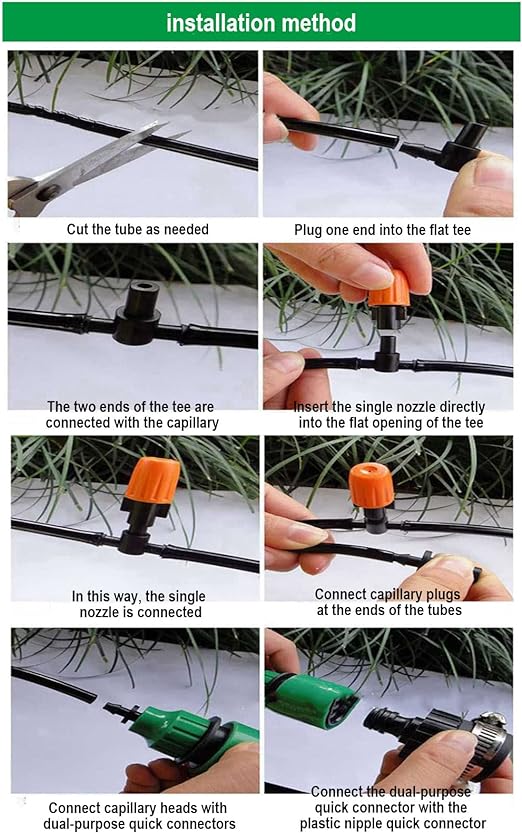 installation method

Cut the tube as needed

Plug one end into the flat tee

The two ends of the tee are connected with the capillary

Insert the single nozzle directly into the flat opening of the tee

In this way, the single nozzle is connected

Connect capillary plugs at the ends of the tubes

Connect capillary heads with dual-purpose quick connectors

Connect the dual-purpose quick connector with the plastic nipple quick connector