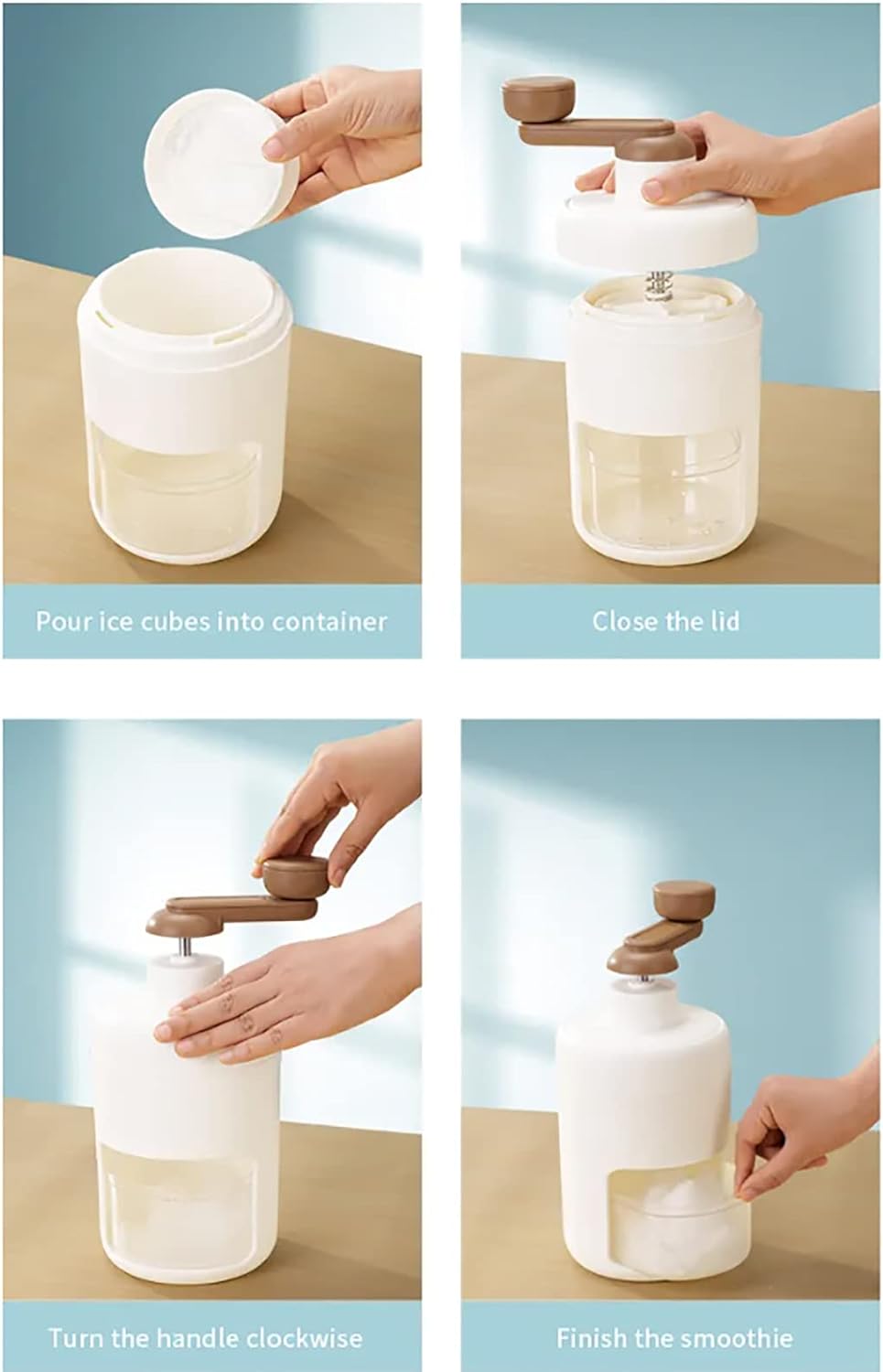 Pour ice cubes into container

Close the lid

Turn the handle clockwise

Finish the smoothie