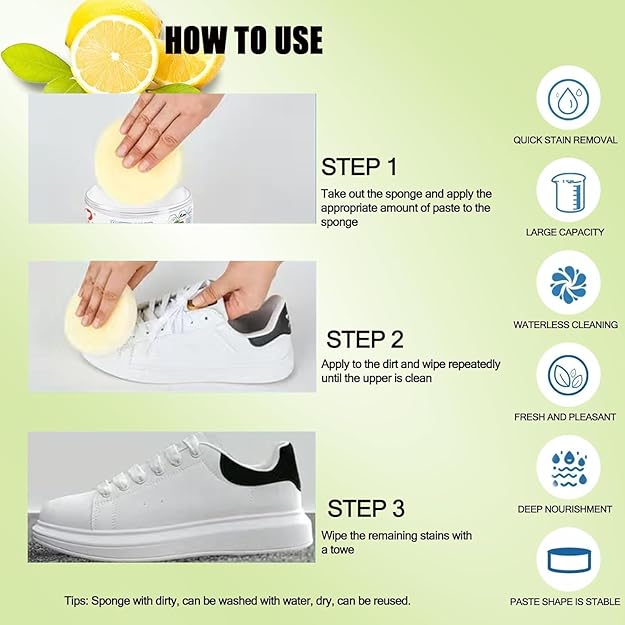 HOW TO USE

STEP 1
Take out the sponge and apply the appropriate amount of paste to the sponge

STEP 2
Apply to the dirt and wipe repeatedly until the upper is clean

STEP 3
Wipe the remaining stains with a towe

Tips: Sponge with dirty, can be washed with water, dry, can be reused.

QUICK STAIN REMOVAL

LARGE CAPACITY

WATERLESS CLEANING

FRESH AND PLEASANT

DEEP NOURISHMENT

PASTE SHAPE IS STABLE